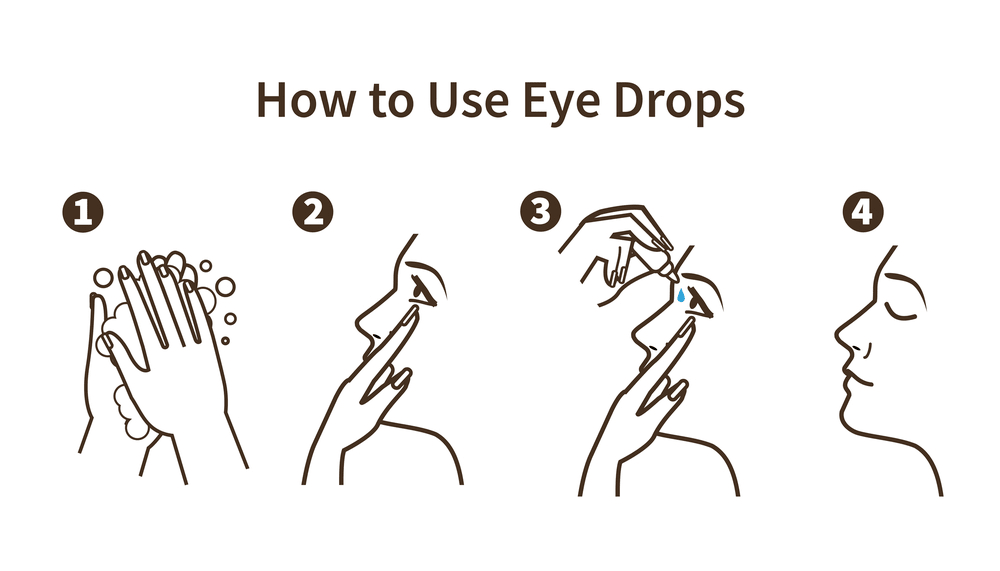 How to Use Eye Drops

1

2

3

4